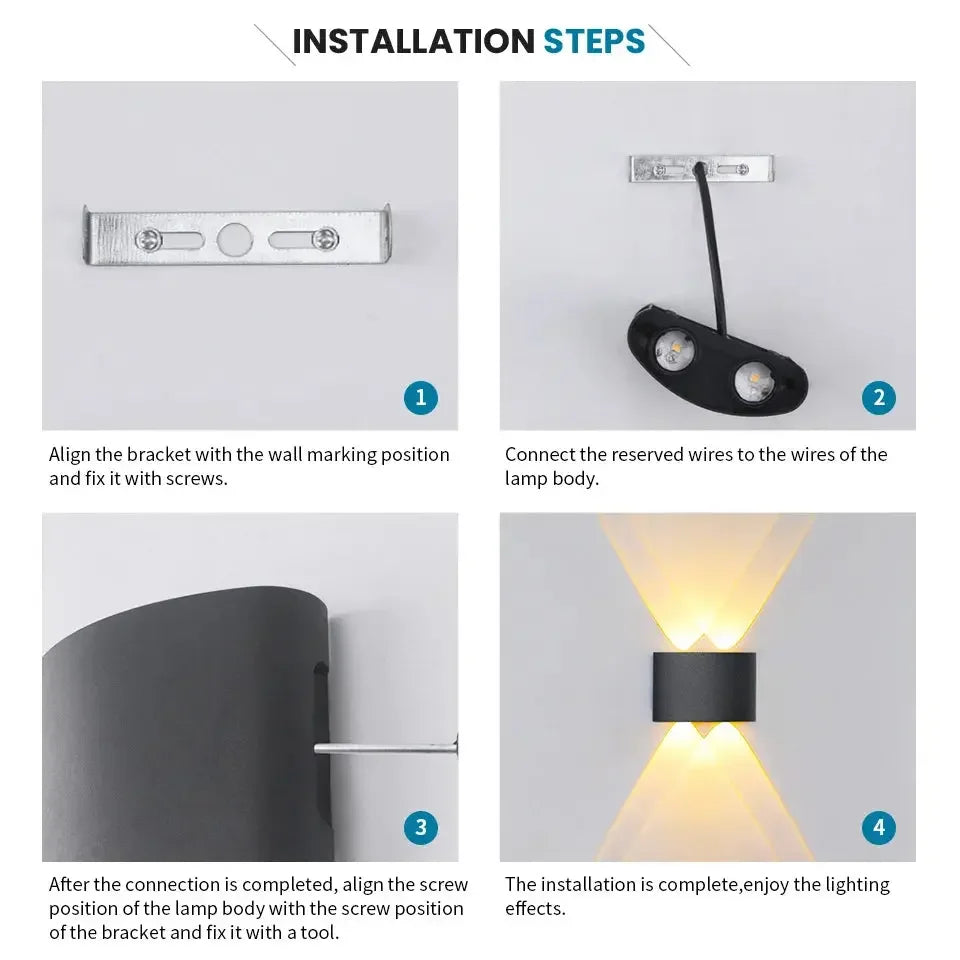 INSTALLATION STEPS

1

Align the bracket with the wall marking position and fix it with screws.

2

Connect the reserved wires to the wires of the lamp body.

3

After the connection is completed, align the screw position of the lamp body with the screw position of the bracket and fix it with a tool.

4

The installation is complete,enjoy the lighting effects.