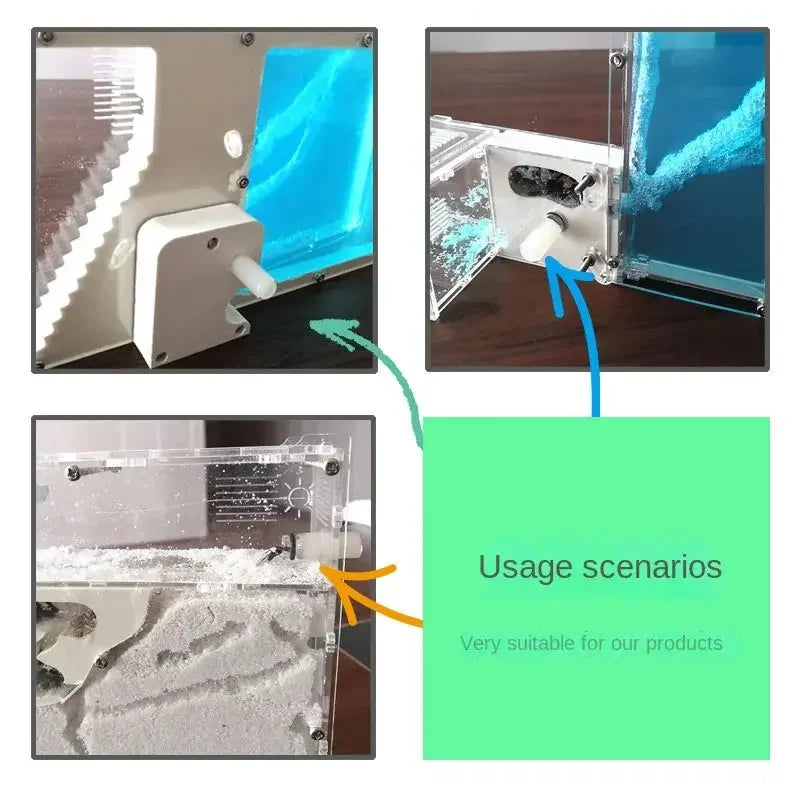 Usage scenarios

Very suitable for our products