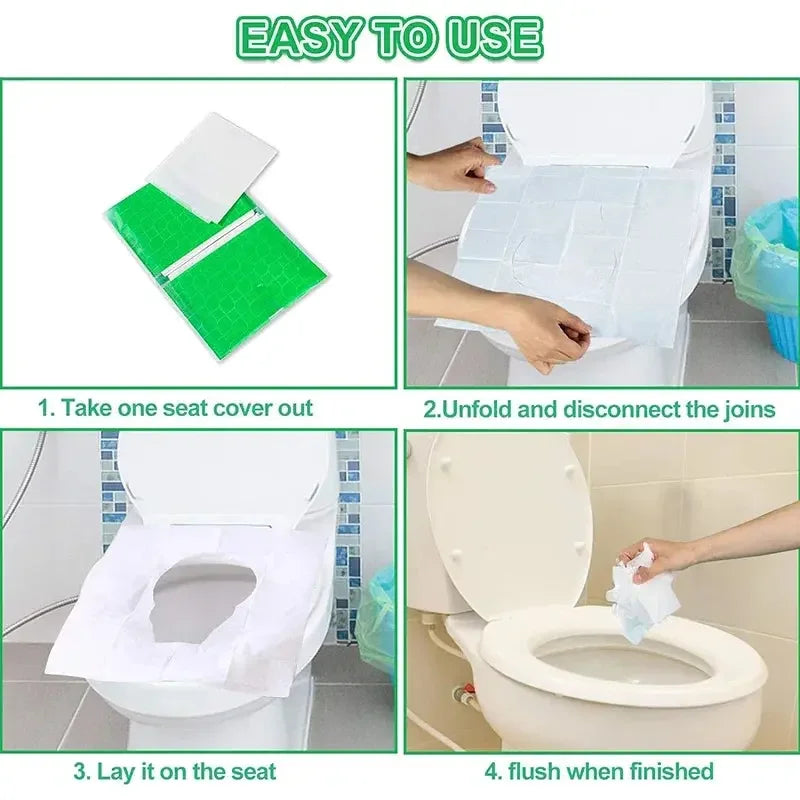 EASY TO USE

1. Take one seat cover out

2.Unfold and disconnect the joins

3. Lay it on the seat

4. flush when finished